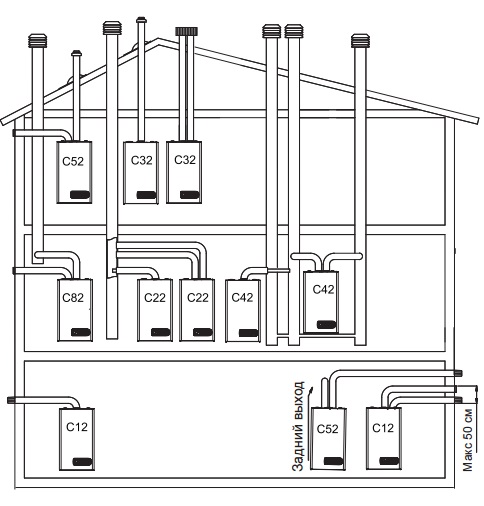 C52
C32
C32
C82
C22
C22
C42
C42
C12
Задний выход
C52
C12
Макс 50 см