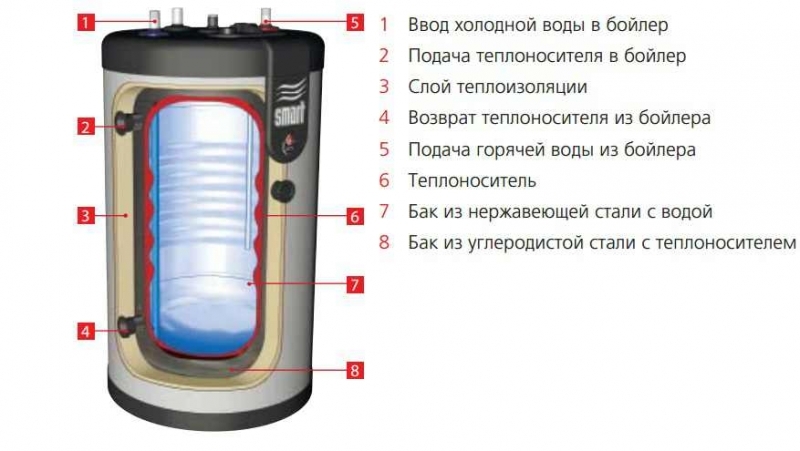 1
5
smart
2
3
6
7
4
8

1 Ввод холодной воды в бойлер
2 Подача теплоносителя в бойлер
3 Слой теплоизоляции
4 Возврат теплоносителя из бойлера
5 Подача горячей воды из бойлера
6 Теплоноситель
7 Бак из нержавеющей стали с водой
8 Бак из углеродистой стали с теплоносителем